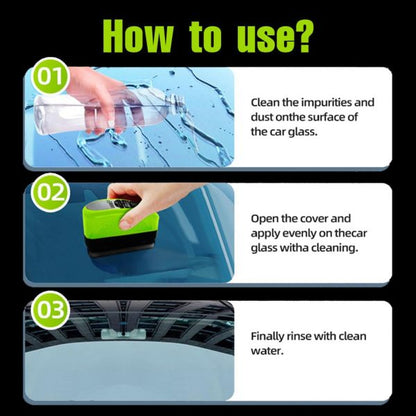 How to use?

01

Clean the impurities and dust onthe surface of the car glass.

02

Open the cover and apply evenly on thecar glass witha cleaning.

03

Finally rinse with clean water.